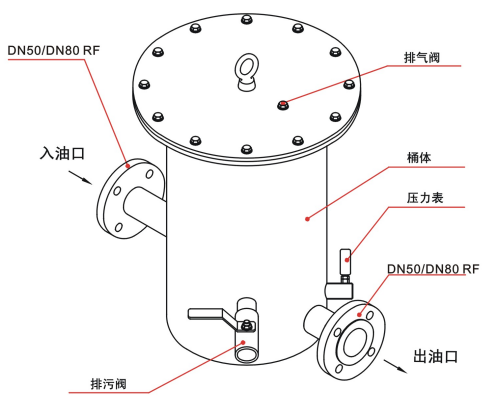 DN50/DN80 RF

排气阀

入油口

桶体

压力表

DN50/DN80 RF

出油口

排污阀